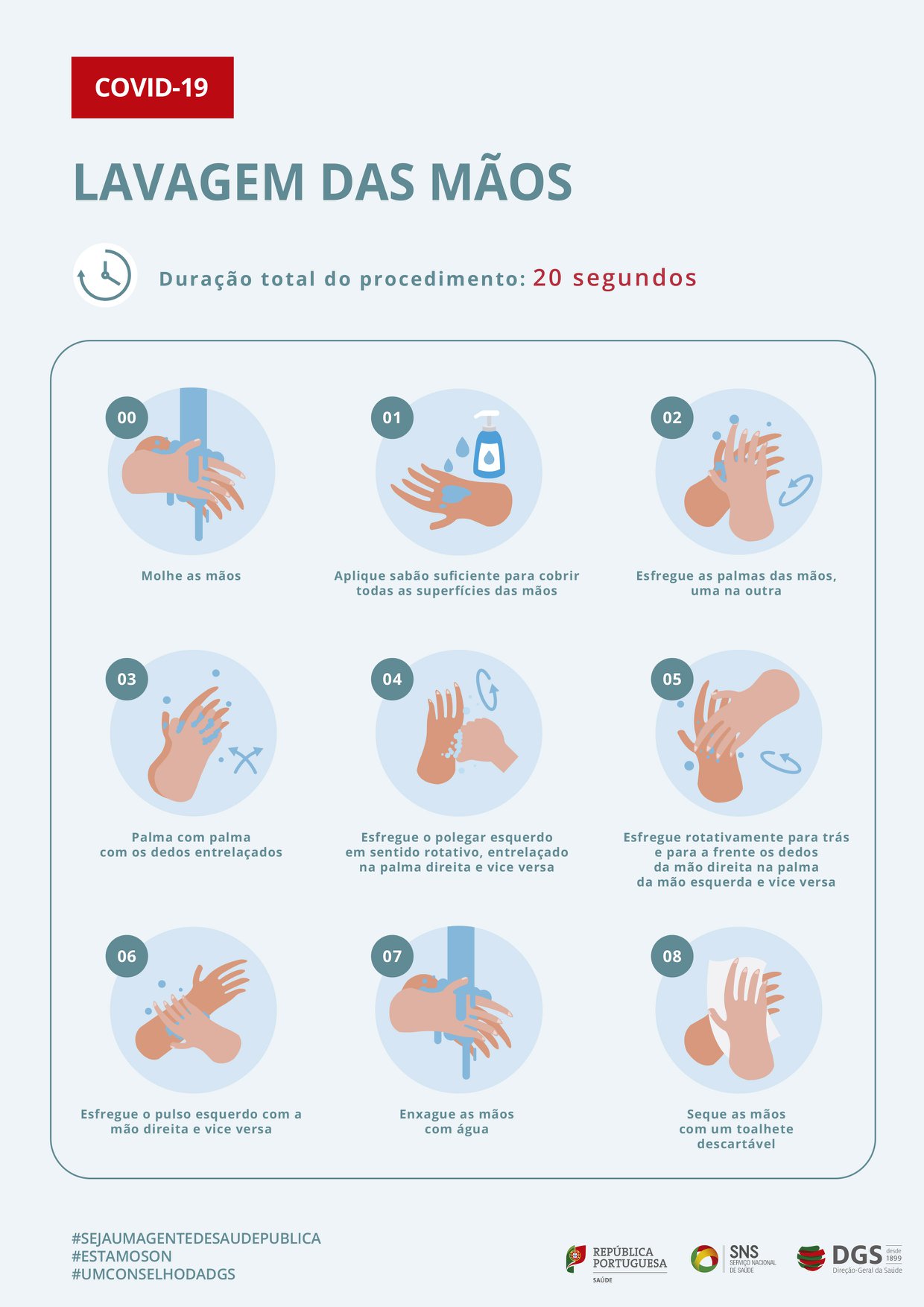 COVID-19

LAVAGEM DAS MÃOS

Duração total do procedimento: 20 segundos

00
Molhe as mãos

01
Aplique sabão suficiente para cobrir todas as superfícies das mãos

02
Esfregue as palmas das mãos, uma na outra

03
Palma com palma com os dedos entrelaçados

04
Esfregue o polegar esquerdo em sentido rotativo, entrelaçado na palma direita e vice versa

05
Esfregue rotativamente para trás e para a frente os dedos da mão direita na palma da mão esquerda e vice versa

06
Esfregue o pulso esquerdo com a mão direita e vice versa

07
Enxague as mãos com água

08
Seque as mãos com um toalhete descartável

#SEJAUMAGENTEDESAUDEPUBLICA
#ESTAMOSON
#UMCONSELHODADGS

REPÚBLICA PORTUGUESA
SAÚDE

SNS
SERVIÇO NACIONAL DE SAÚDE

DGS desde 1899
Direção-Geral da Saúde